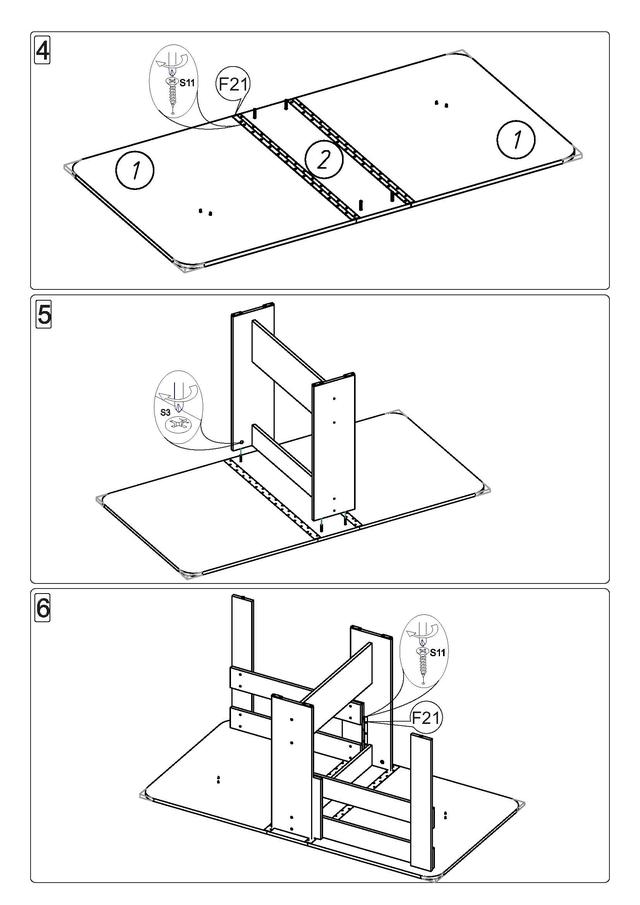 4
S11
F21
1
2
1
5
S3
6
S11
F21