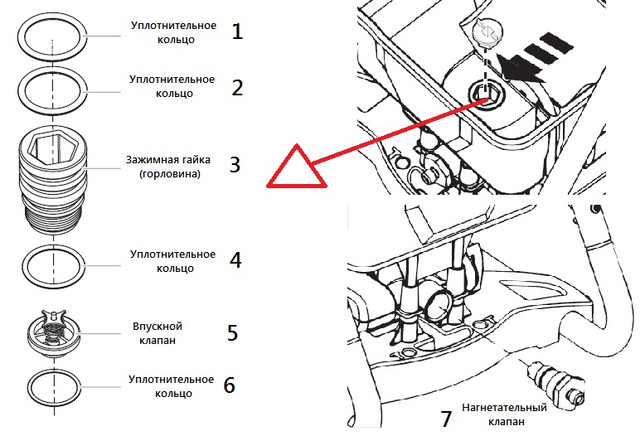 Уплотнительное кольцо 1

Уплотнительное кольцо 2

Зажимная гайка (горловина) 3

Уплотнительное кольцо 4

Впускной клапан 5

Уплотнительное кольцо 6

7 Нагнетательный клапан