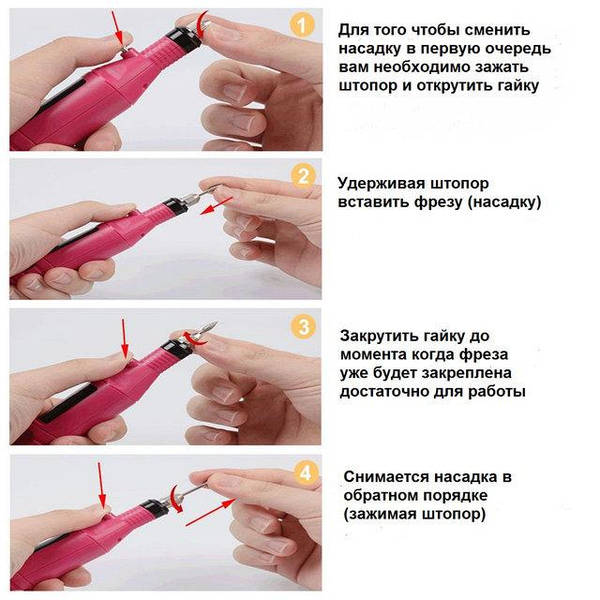 1

Для того чтобы сменить насадку в первую очередь вам необходимо зажать штопор и открутить гайку

2

Удерживая штопор вставить фрезу (насадку)

3

Закрутить гайку до момента когда фреза уже будет закреплена достаточно для работы

4

Снимается насадка в обратном порядке (зажимая штопор)