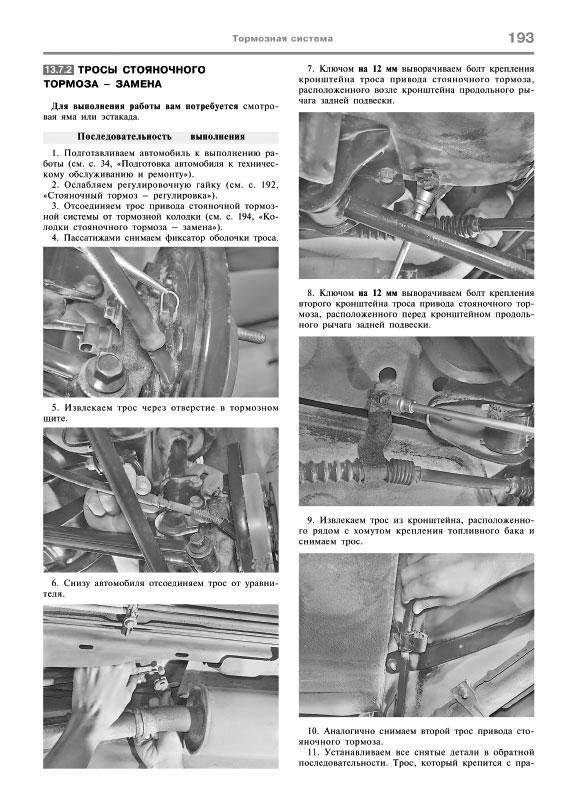 Тормозная система

193

13.7.2 ТРОСЫ СТОЯНОЧНОГО ТОРМОЗА – ЗАМЕНА

Для выполнения работы вам потребуется смотровая яма или эстакада.

Последовательность выполнения

1. Подготавливаем автомобиль к выполнению работы (см. с. 34, «Подготовка автомобиля к техническому обслуживанию и ремонту»).
2. Ослабляем регулировочную гайку (см. с. 192, «Стояночный тормоз – регулировка»).
3. Отсоединяем трос привода стояночной тормозной системы от тормозной колодки (см. с. 194, «Колодки стояночного тормоза – замена»).
4. Пассатижами снимаем фиксатор оболочки троса.

5. Извлекаем трос через отверстие в тормозном щите.

6. Снизу автомобиля отсоединяем трос от уравнителя.

7. Ключом на 12 мм выворачиваем болт крепления кронштейна троса привода стояночного тормоза, расположенного возле кронштейна продольного рычага задней подвески.

8. Ключом на 12 мм выворачиваем болт крепления второго кронштейна троса привода стояночного тормоза, расположенного перед кронштейном продольного рычага задней подвески.

9. Извлекаем трос из кронштейна, расположенного рядом с хомутом крепления топливного бака и снимаем трос.

10. Аналогично снимаем второй трос привода стояночного тормоза.
11. Устанавливаем все снятые детали в обратной последовательности. Трос, который крепится с пра-