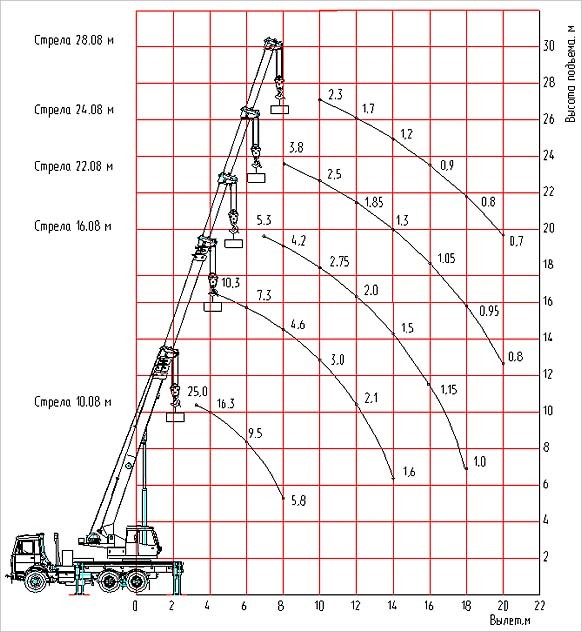 Стрела 28.08 м

Стрела 24.08 м

Стрела 22.08 м

Стрела 16.08 м

Стрела 10.08 м

Высота подъема, м

30
28
26
24
22
20
18
16
14
12
10
8
6
4
2

2.3
1.7
1.2
0.9
0.8
0.7

3.8
2.5
1.85
1.3
1.05
0.95
0.8

5.3
4.2
2.75
2.0
1.5
1.15
1.0

10.3
7.3
4.6
3.0
2.1
1.6

25.0
16.3
9.5
5.8

0
2
4
6
8
10
12
14
16
18
20
22

Вылет,м