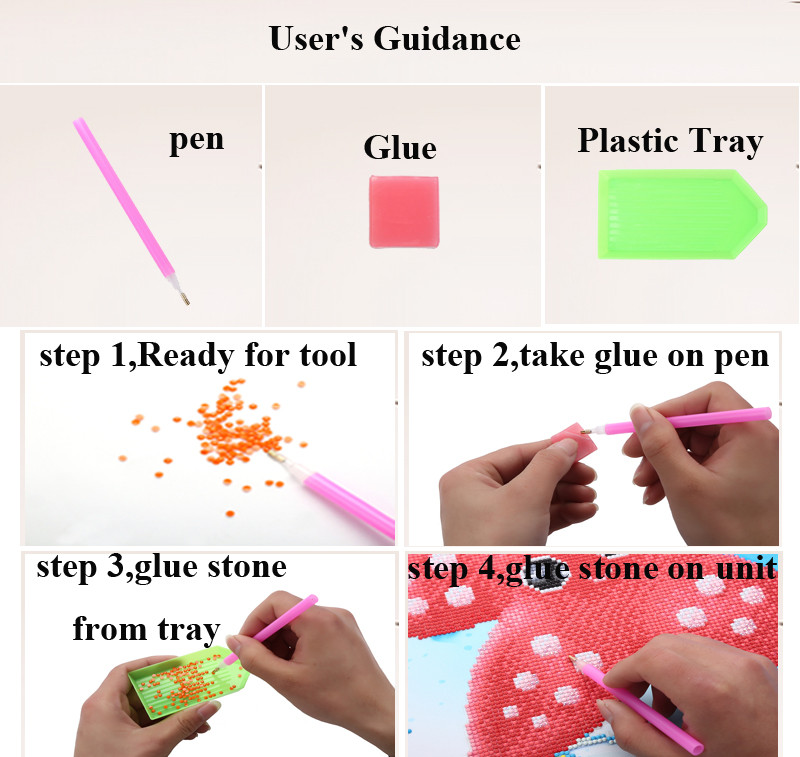 User's Guidance

pen

Glue

Plastic Tray

step 1,Ready for tool

step 2,take glue on pen

step 3,glue stone from tray

step 4,glue stone on unit