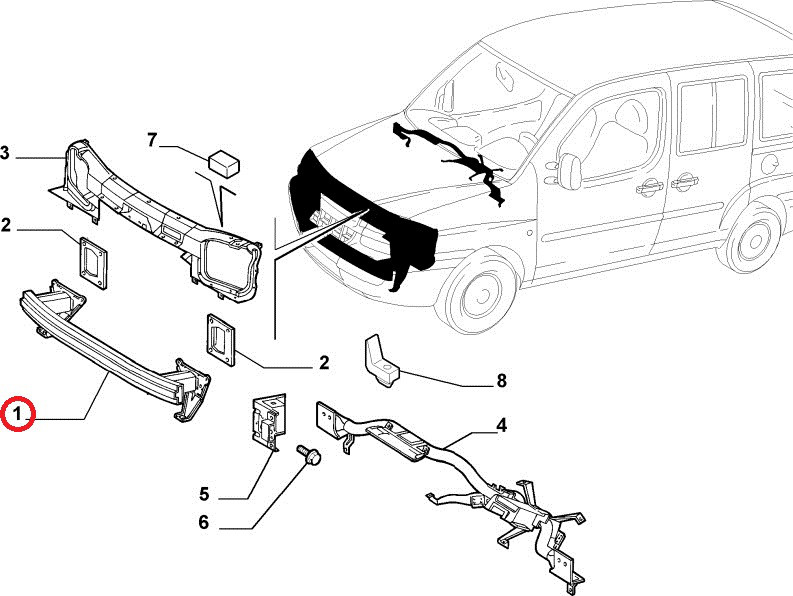 3
7
2
2
8
1
4
5
6