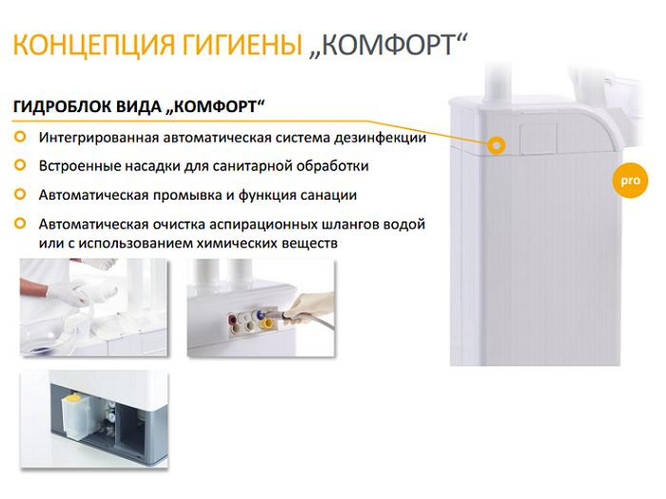 КОНЦЕПЦИЯ ГИГИЕНЫ „КОМФОРТ“

ГИДРОБЛОК ВИДА „КОМФОРТ“

Интегрированная автоматическая система дезинфекции

Встроенные насадки для санитарной обработки

Автоматическая промывка и функция санации

Автоматическая очистка аспирационных шлангов водой или с использованием химических веществ

pro