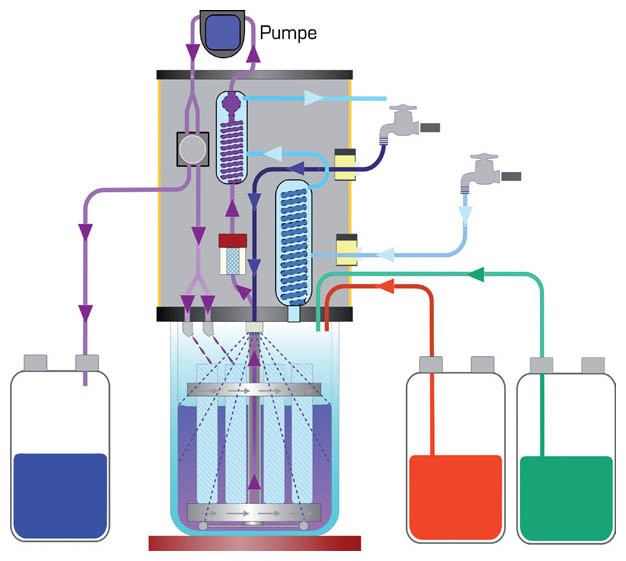 Pumpe