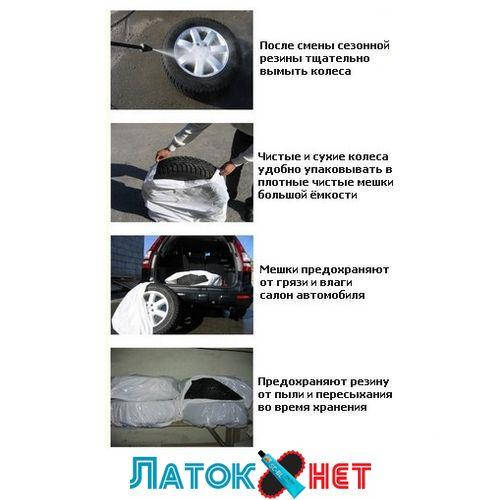 После смены сезонной резины тщательно вымыть колеса

Чистые и сухие колеса удобно упаковывать в плотные чистые мешки большой ёмкости

Мешки предохраняют от грязи и влаги салон автомобиля

Предохраняют резину от пыли и пересыхания во время хранения

ЛАТОК НЕТ